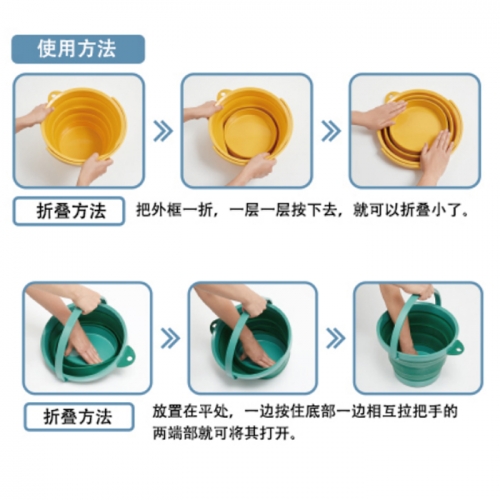 使用方法

折叠方法

把外框一折，一层一层按下去，就可以折叠小了。

折叠方法

放置在平处，一边按住底部一边相互拉把手的两端部就可将其打开。