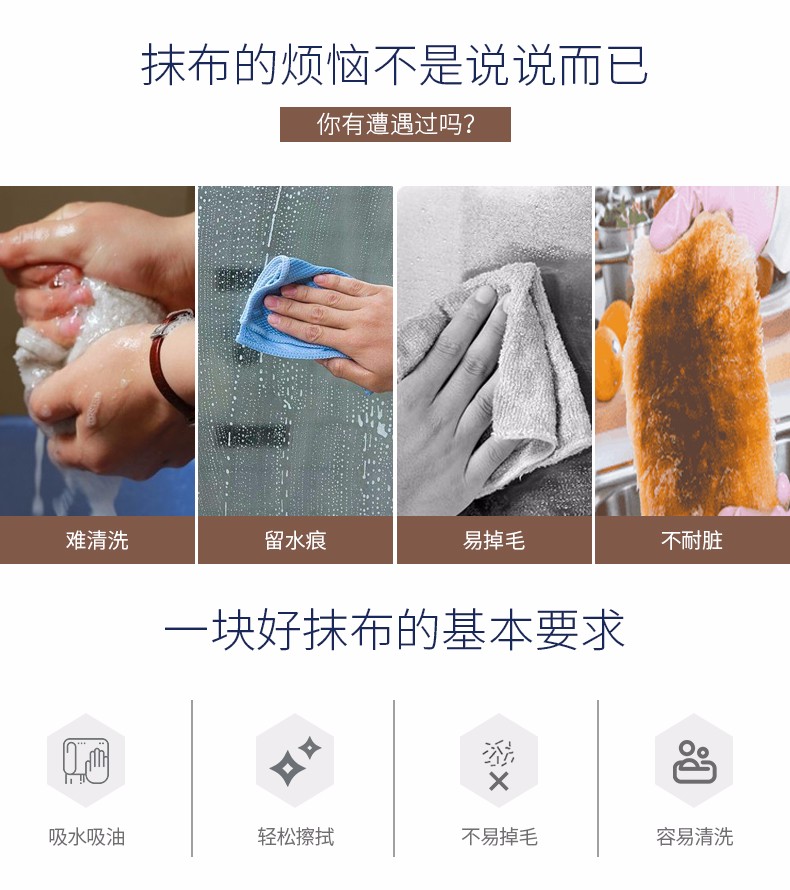 抹布的烦恼不是说说而已

你有遭遇过吗?

难清洗

留水痕

易掉毛

不耐脏

一块好抹布的基本要求

吸水吸油

轻松擦拭

不易掉毛

容易清洗