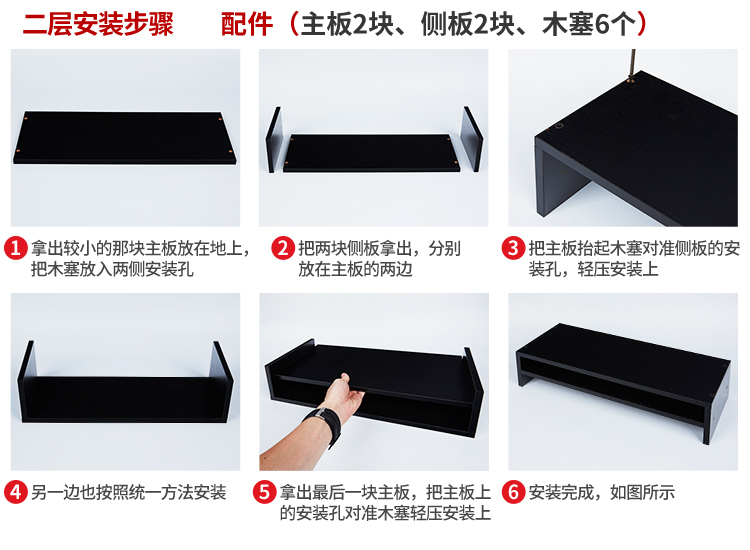 二层安装步骤　　配件（主板2块、侧板2块、木塞6个）

1 拿出较小的那块主板放在地上，把木塞放入两侧安装孔

2 把两块侧板拿出，分别放在主板的两边

3 把主板抬起木塞对准侧板的安装孔，轻压安装上

4 另一边也按照统一方法安装

5 拿出最后一块主板，把主板上的安装孔对准木塞轻压安装上

6 安装完成，如图所示